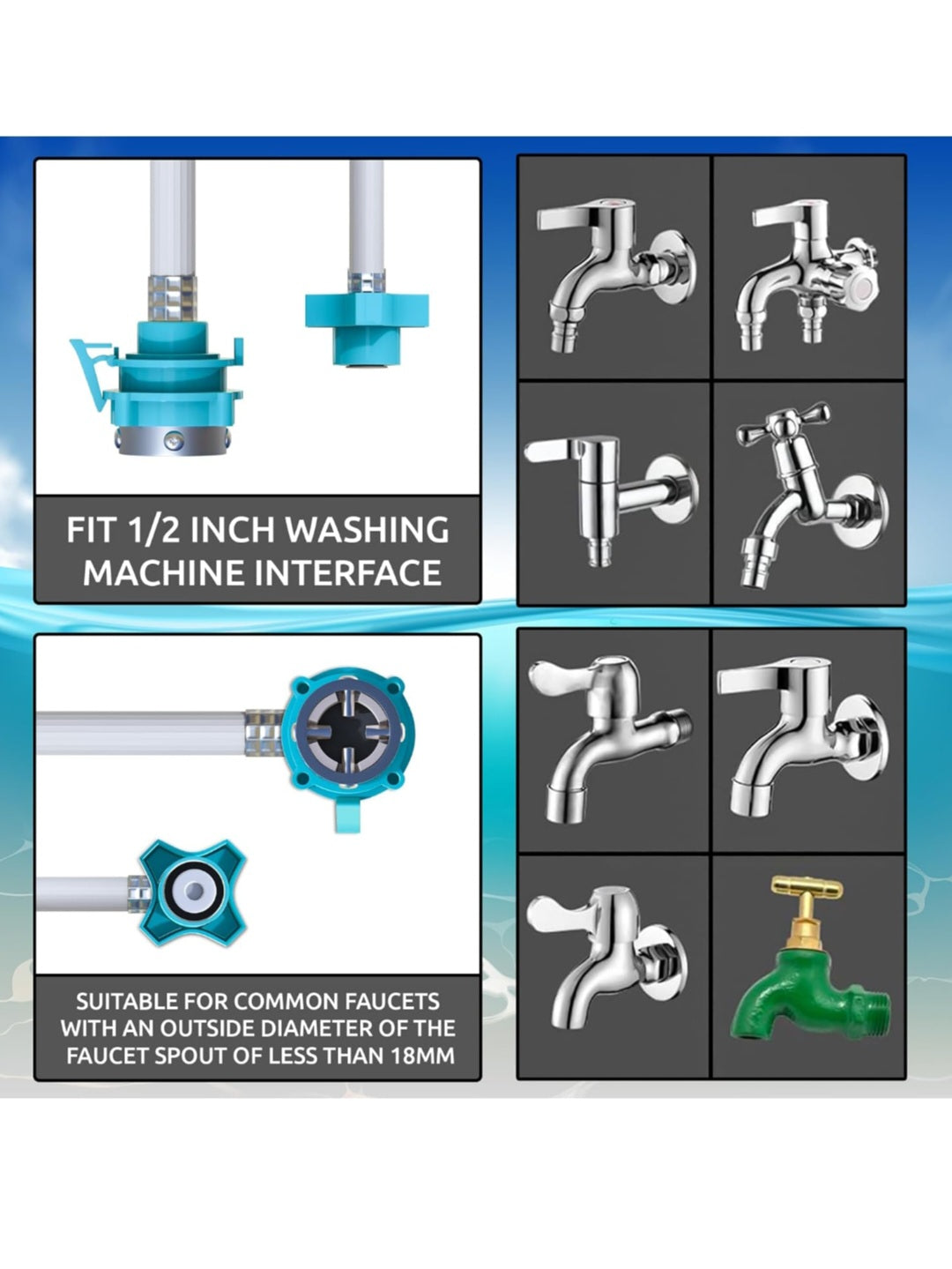 FIT 1/2 INCH WASHING MACHINE INTERFACE

SUITABLE FOR COMMON FAUCETS WITH AN OUTSIDE DIAMETER OF THE FAUCET SPOUT OF LESS THAN 18MM